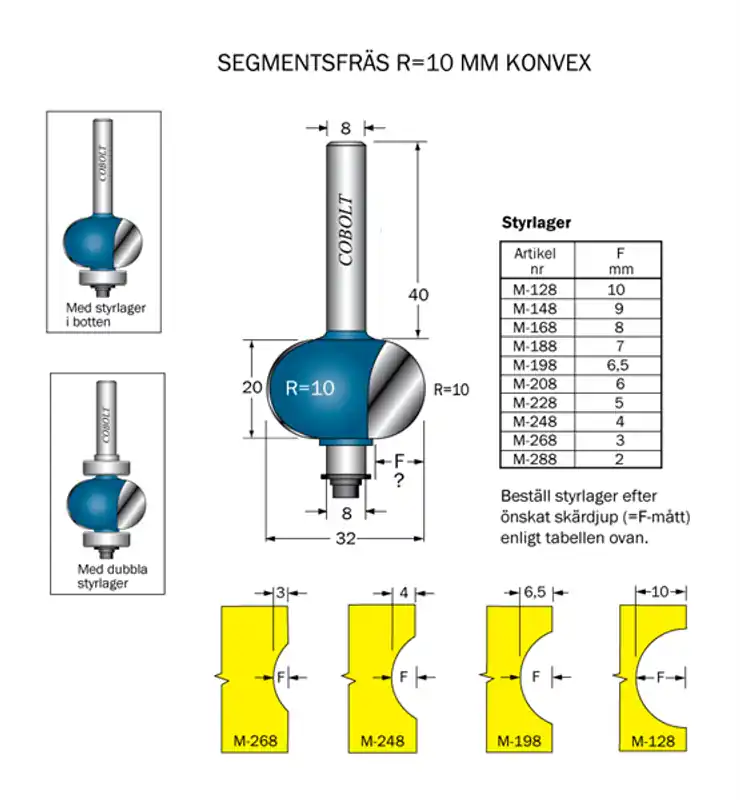 SEGMENTSFRÄS R=10 MM KONVEX

COBOLT

Med styrlager i botten

COBOLT

Med dubbla styrlager

8

COBOLT

40

20

R=10

R=10

F

?

8

32

Styrlager

| Artikel nr | F mm |
|---|---|
| M-128 | 10 |
| M-148 | 9 |
| M-168 | 8 |
| M-188 | 7 |
| M-198 | 6,5 |
| M-208 | 6 |
| M-228 | 5 |
| M-248 | 4 |
| M-268 | 3 |
| M-288 | 2 |

Beställ styrlager efter önskat skärdjup (=F-mått) enligt tabellen ovan.

3
F
M-268

4
F
M-248

6,5
F
M-198

10
F
M-128