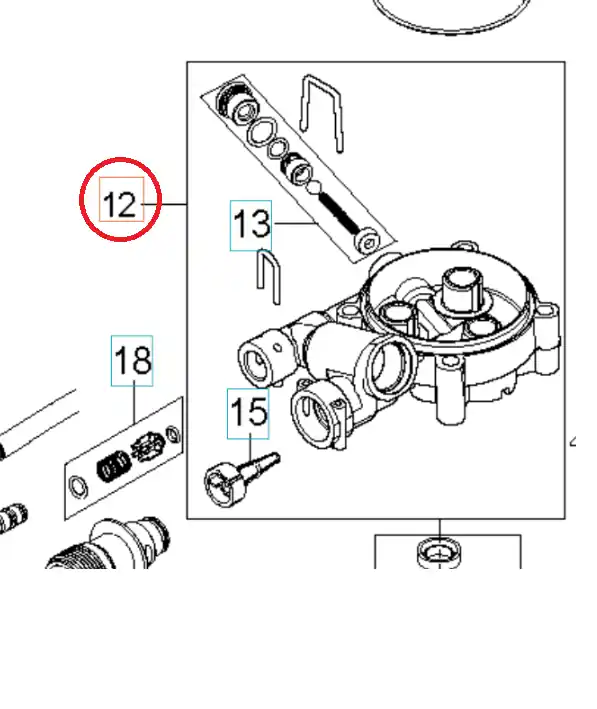 12
13
18
15