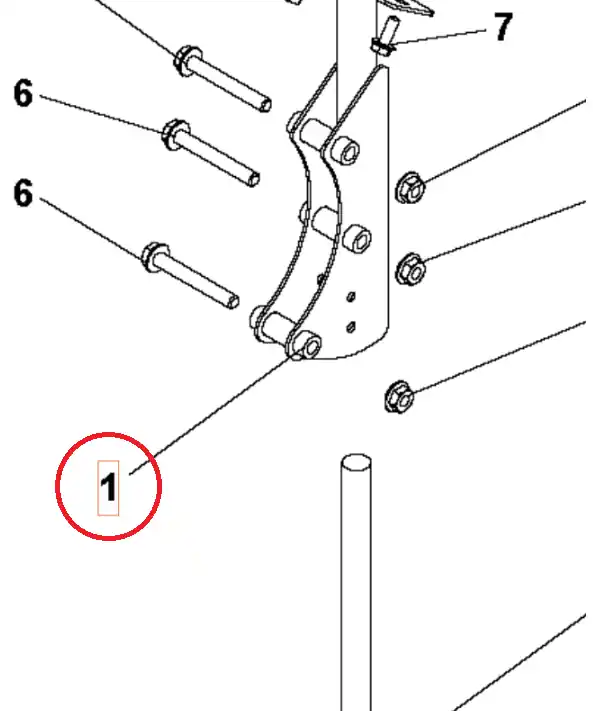 7
6
6
1