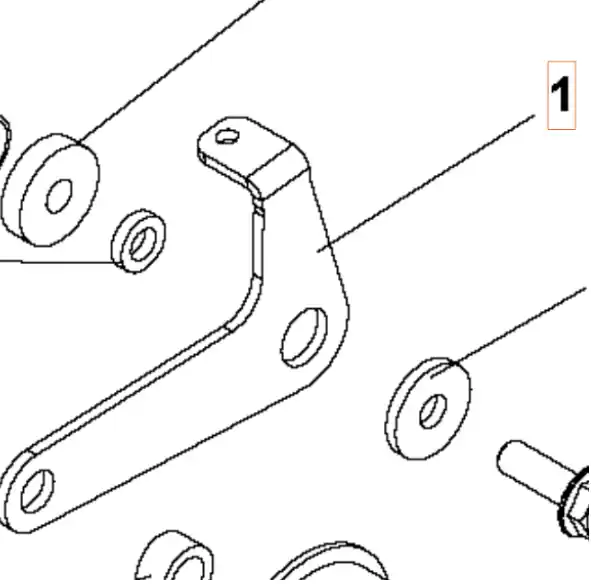 1