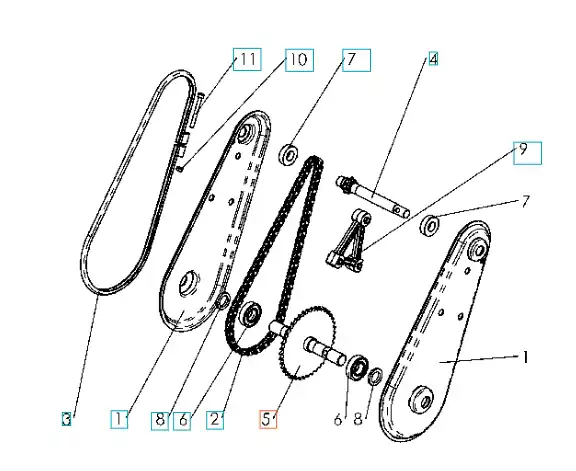 11
10
7
4
9
7
1
3
1
8
6
2
5
6
8