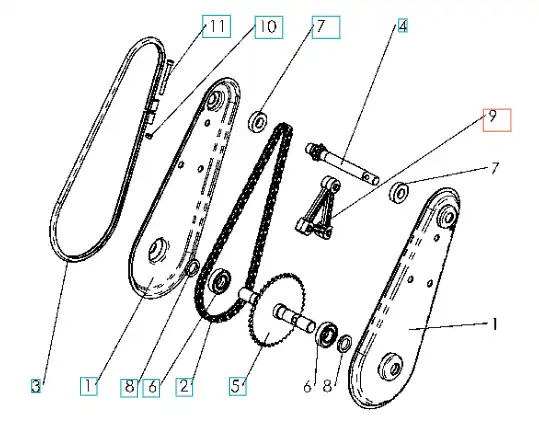 11
10
7
4
9
7
1
3
1
8
6
2
5
6
8