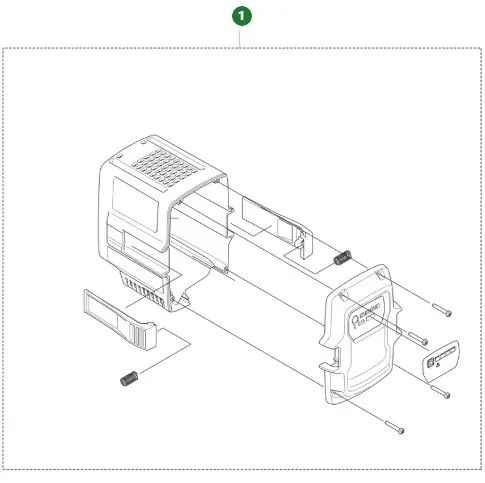 1