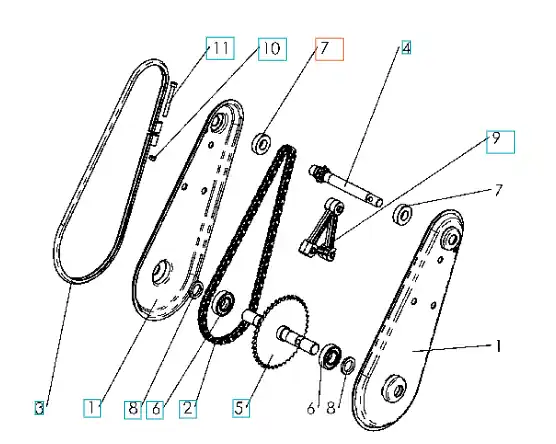 11
10
7
4
9
7
1
3
1
8
6
2
5
6
8